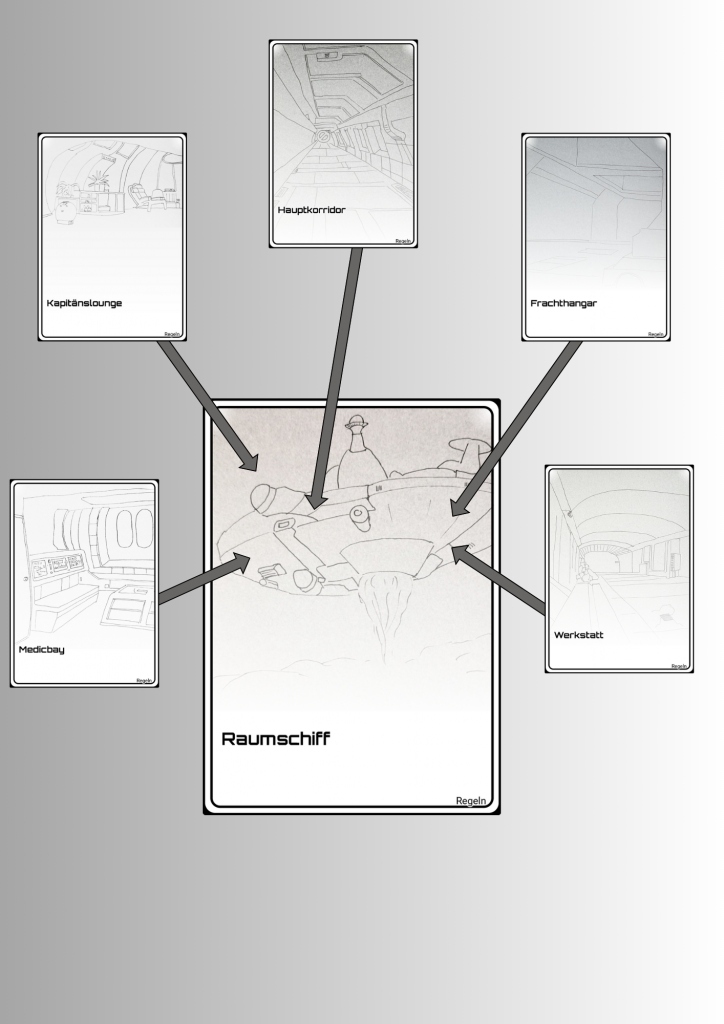 Hauptkorridor

Regeln

Kapitänslounge

Regeln

Frachthangar

Regeln

Medicbay

Regeln

Werkstatt

Regeln

Raumschiff

Regeln